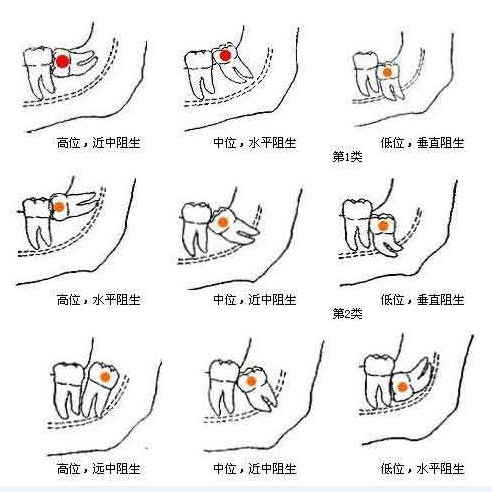 高位，近中阻生

中位，水平阻生

低位，垂直阻生

第1类

高位，水平阻生

中位，近中阻生

低位，垂直阻生

第2类

高位，远中阻生

中位，近中阻生

低位，水平阻生